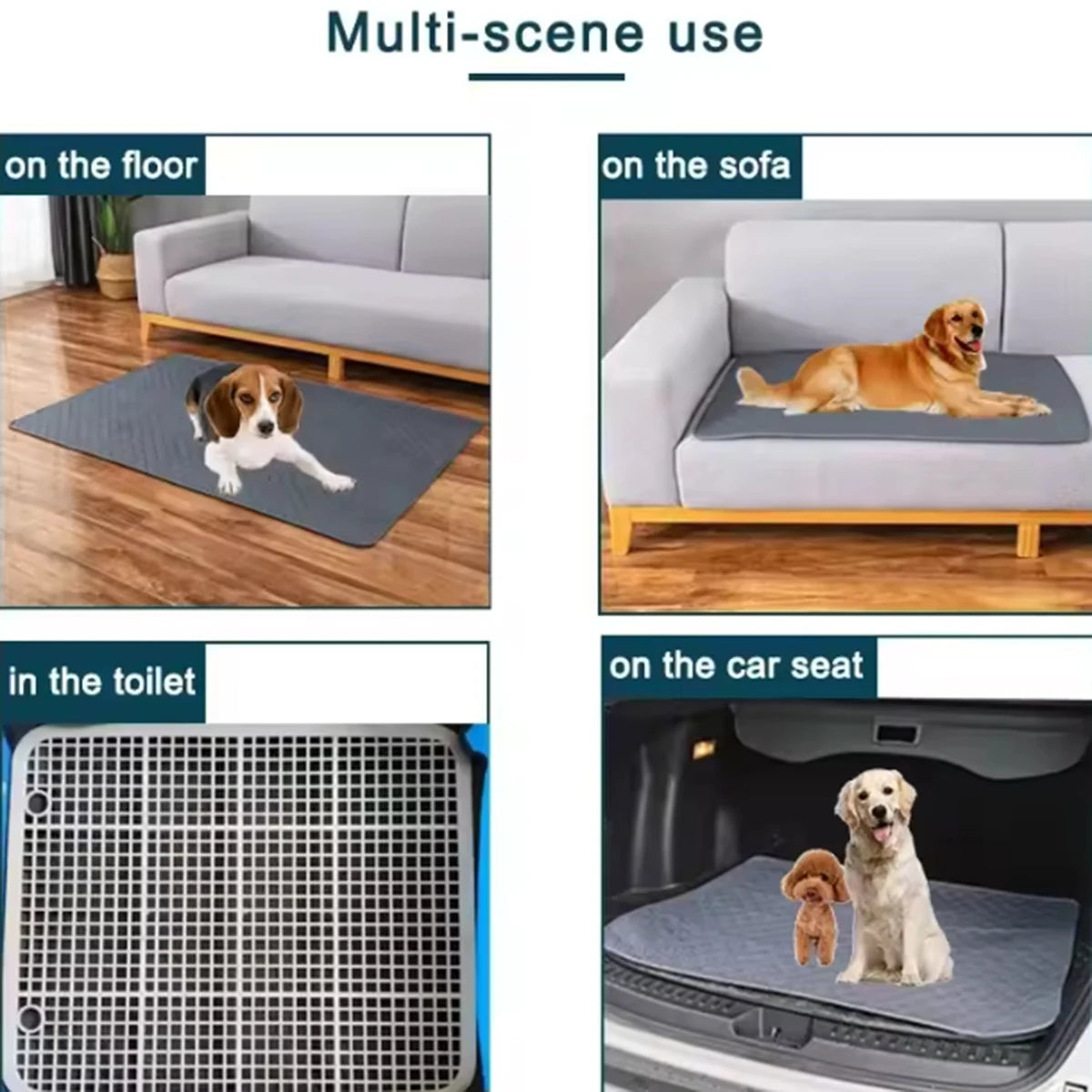 Multi-scene use

on the floor

on the sofa

in the toilet

on the car seat